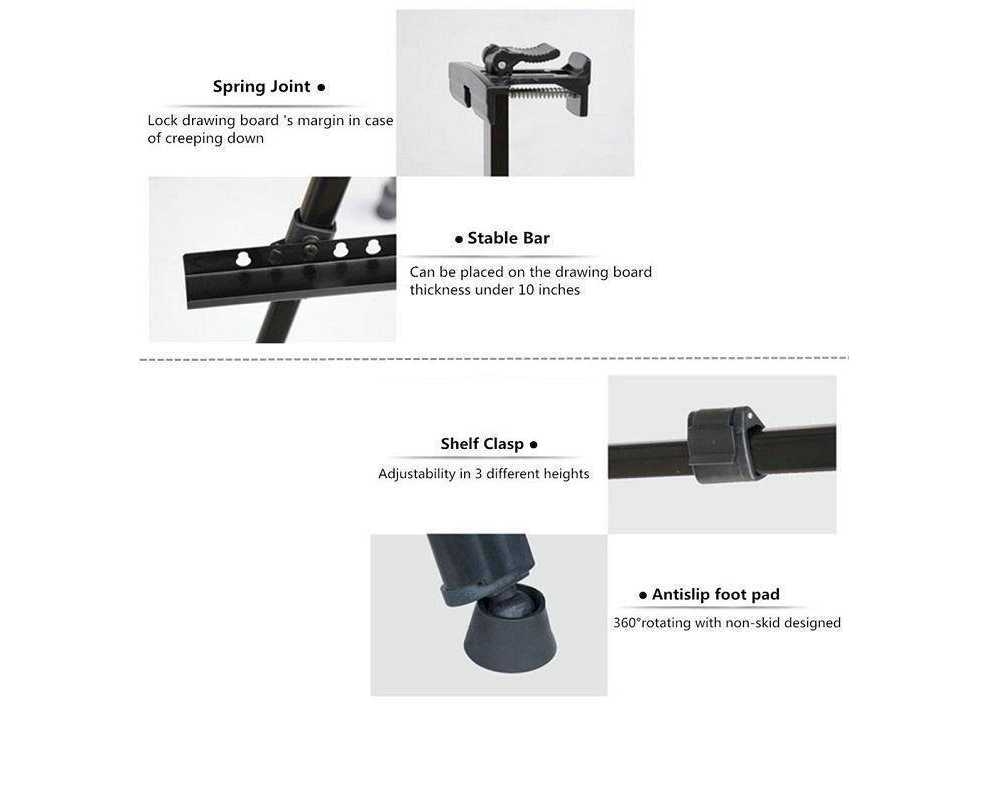 Spring Joint ●

Lock drawing board 's margin in case of creeping down

● Stable Bar

Can be placed on the drawing board thickness under 10 inches

Shelf Clasp ●

Adjustability in 3 different heights

● Antislip foot pad

360°rotating with non-skid designed