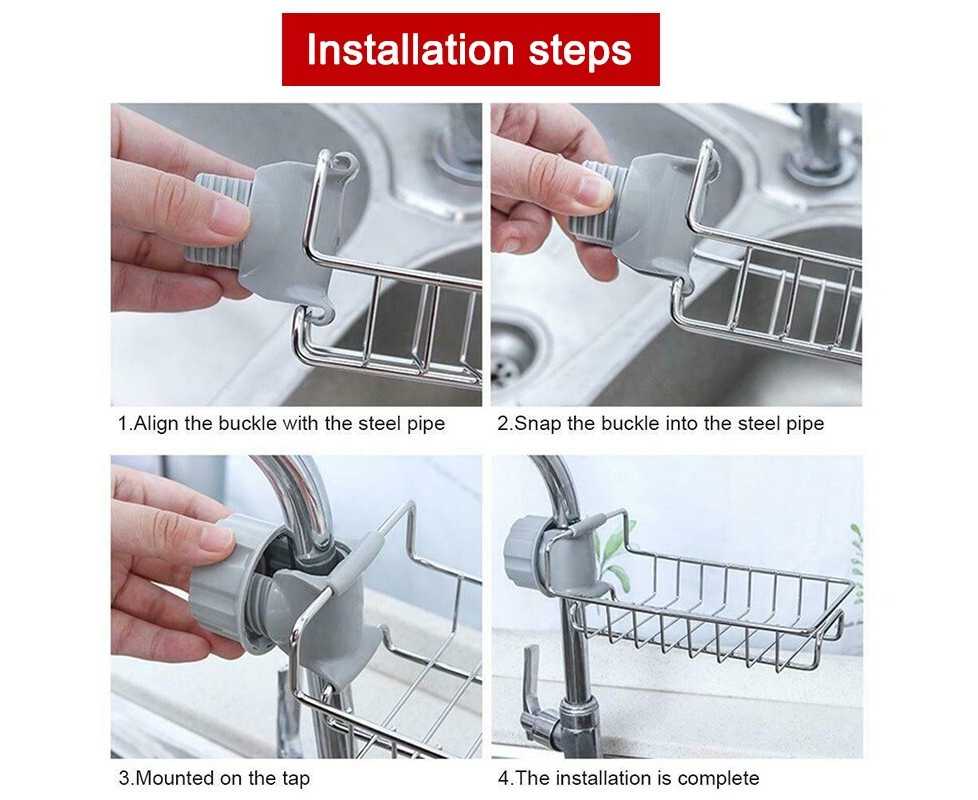 Installation steps

1.Align the buckle with the steel pipe

2.Snap the buckle into the steel pipe

3.Mounted on the tap

4.The installation is complete