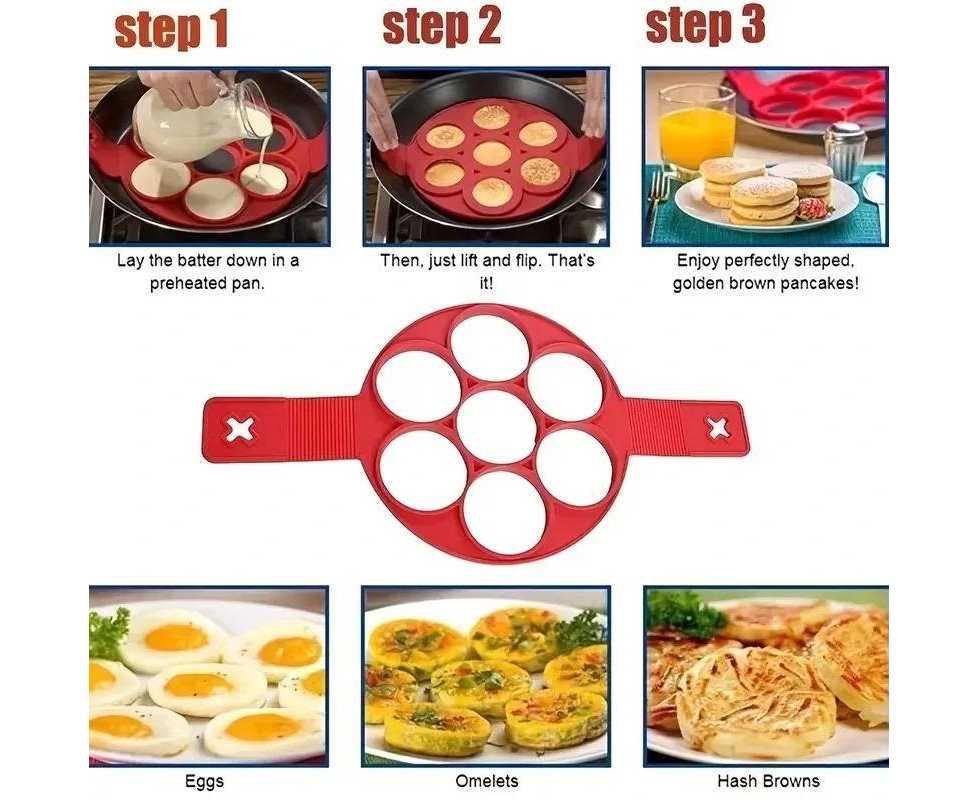 step 1

Lay the batter down in a preheated pan.

step 2

Then, just lift and flip. That's it!

step 3

Enjoy perfectly shaped, golden brown pancakes!

Eggs

Omelets

Hash Browns