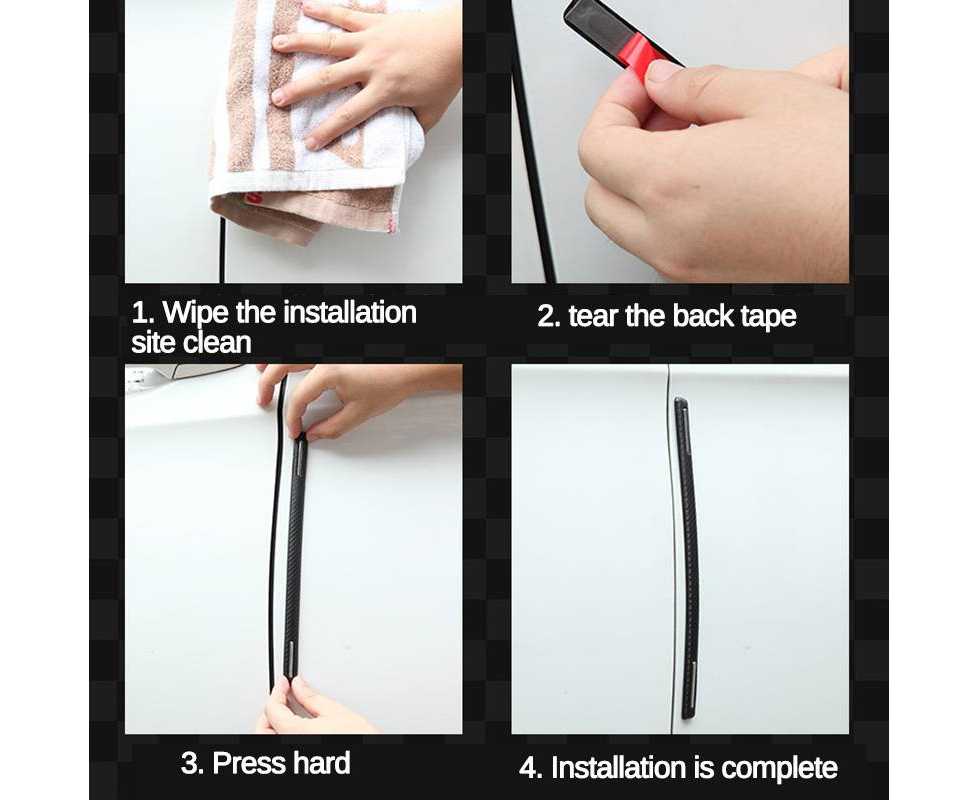 1. Wipe the installation site clean

2. tear the back tape

3. Press hard

4. Installation is complete