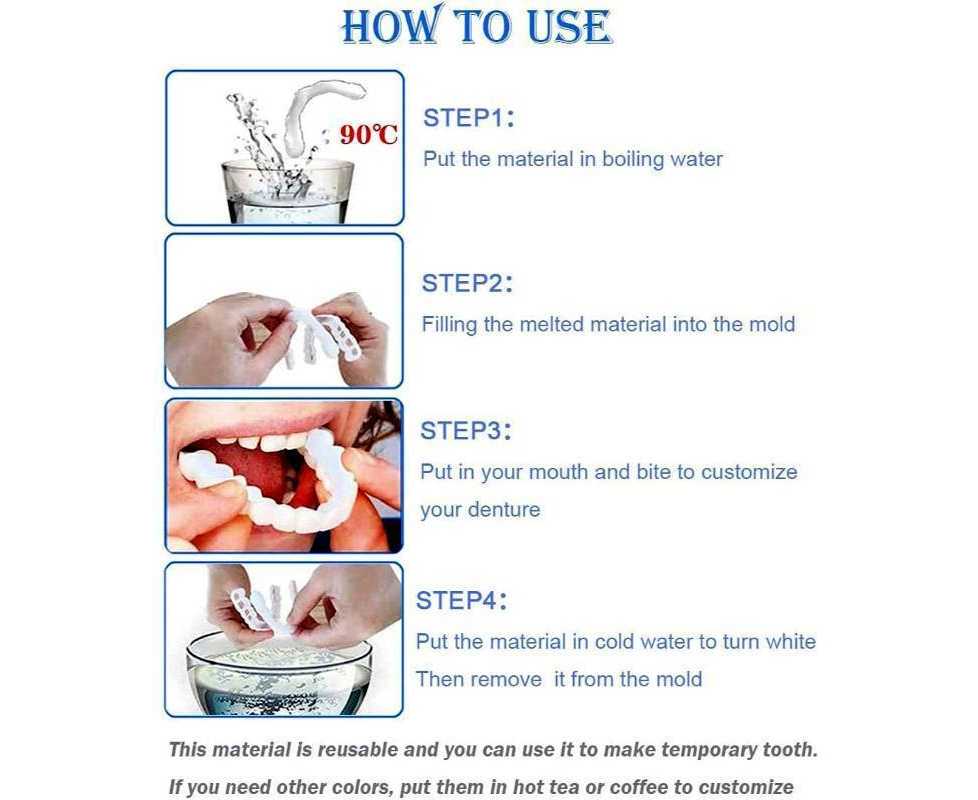 HOW TO USE

90℃

STEP1:

Put the material in boiling water

STEP2:

Filling the melted material into the mold

STEP3:

Put in your mouth and bite to customize your denture

STEP4:

Put the material in cold water to turn white
Then remove it from the mold

This material is reusable and you can use it to make temporary tooth.

If you need other colors, put them in hot tea or coffee to customize