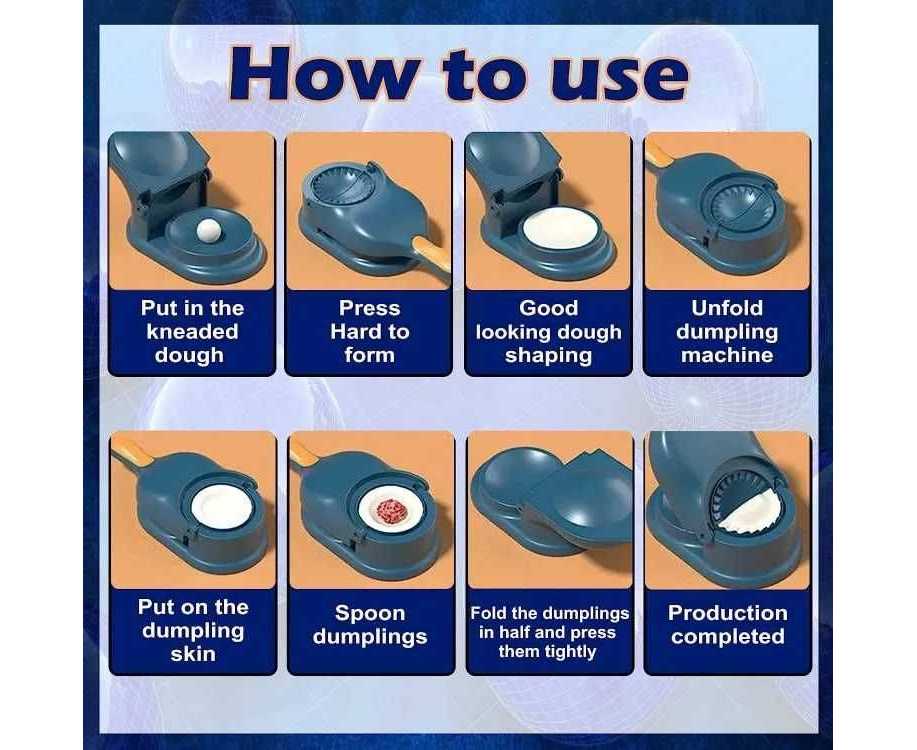 How to use

Put in the kneaded dough

Press Hard to form

Good looking dough shaping

Unfold dumpling machine

Put on the dumpling skin

Spoon dumplings

Fold the dumplings in half and press them tightly

Production completed