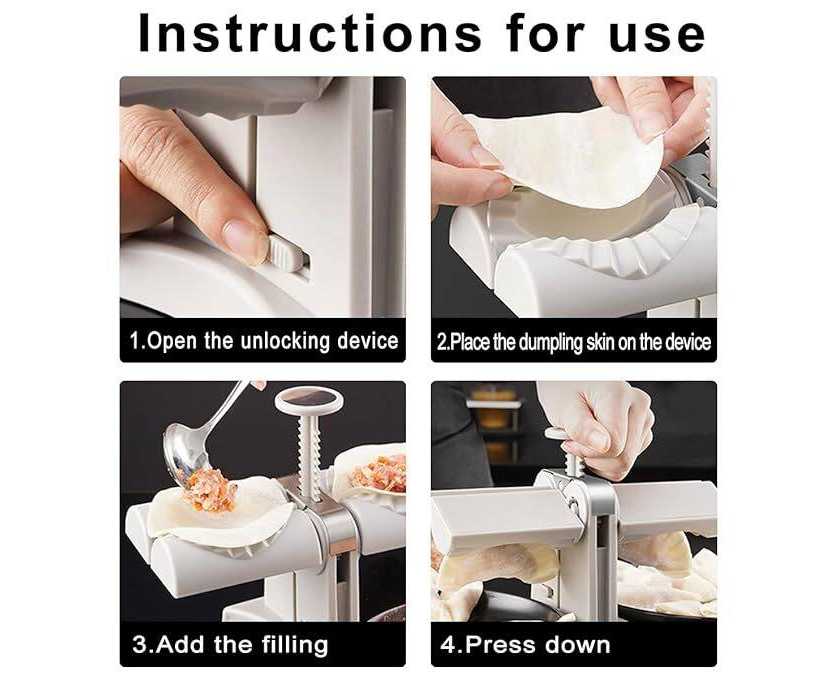 Instructions for use

1.Open the unlocking device

2.Place the dumpling skin on the device

3.Add the filling

4.Press down