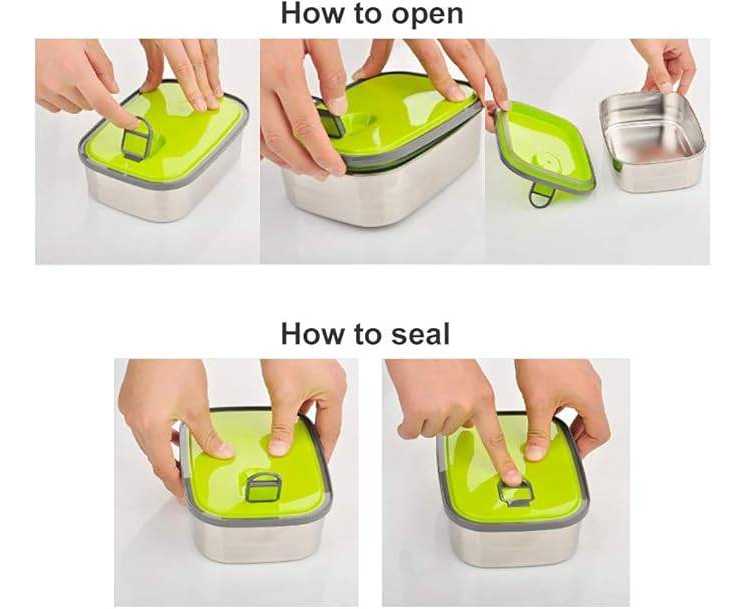 How to open

How to seal