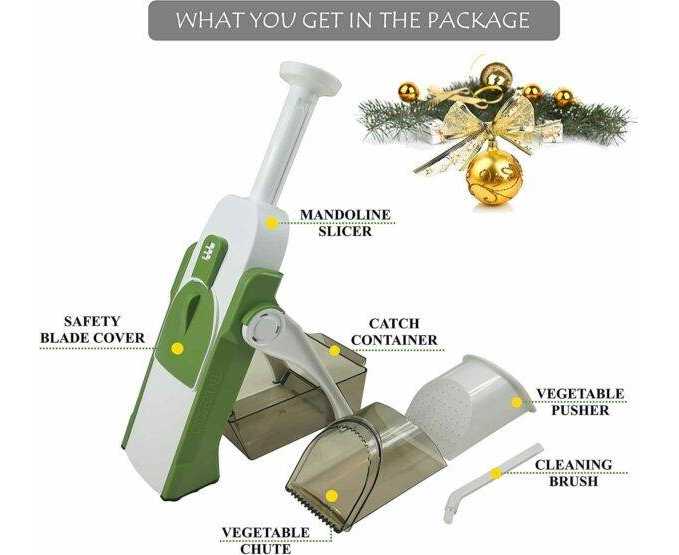 WHAT YOU GET IN THE PACKAGE

MANDOLINE SLICER

SAFETY BLADE COVER

CATCH CONTAINER

VEGETABLE PUSHER

CLEANING BRUSH

VEGETABLE CHUTE