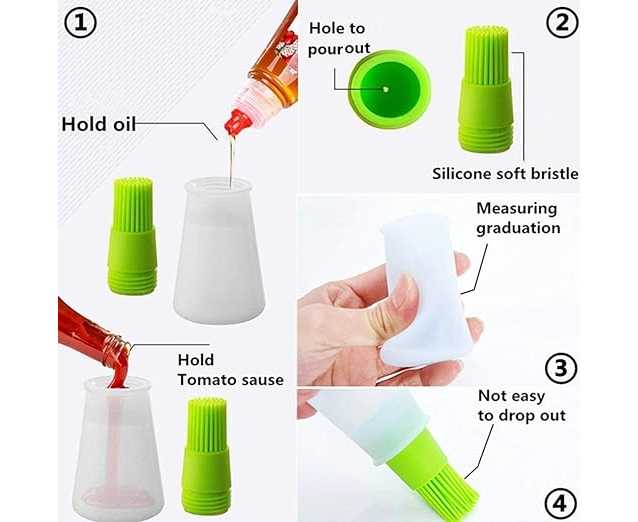 ①

Hold oil

Hold Tomato sause

Hole to pourout

②

Silicone soft bristle

Measuring graduation

③

Not easy to drop out

④