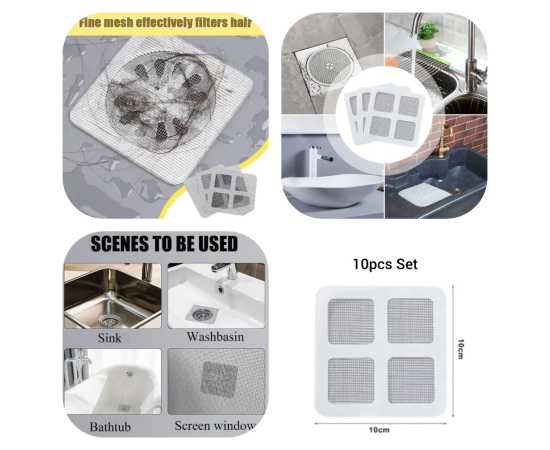 Fine mesh effectively filters hair

SCENES TO BE USED

Sink

Washbasin

Bathtub

Screen window

10pcs Set

10cm

10cm