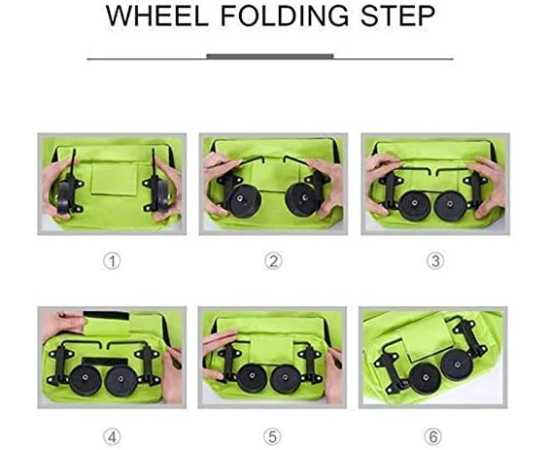 WHEEL FOLDING STEP

①

②

③

④

⑤

⑥