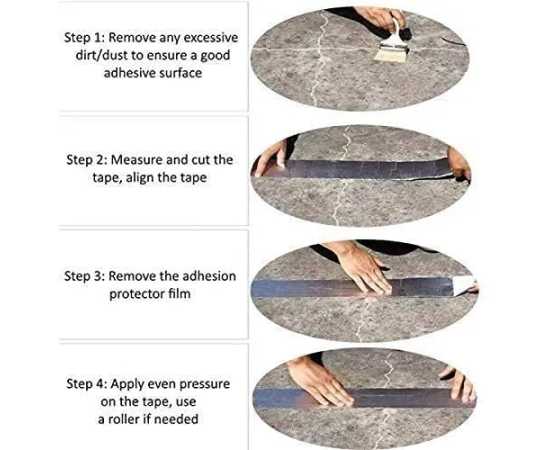 Step 1: Remove any excessive dirt/dust to ensure a good adhesive surface

Step 2: Measure and cut the tape, align the tape

Step 3: Remove the adhesion protector film

Step 4: Apply even pressure on the tape, use a roller if needed