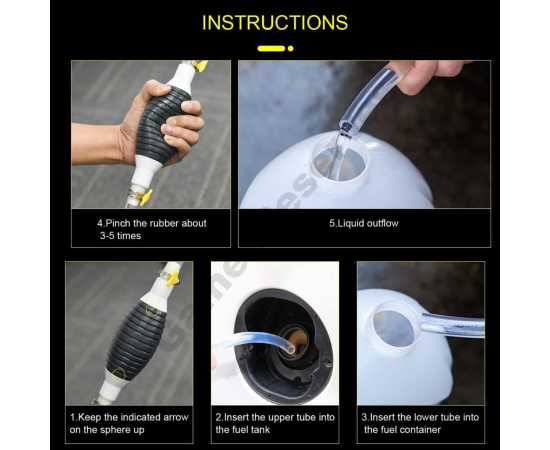 INSTRUCTIONS

4.Pinch the rubber about 3-5 times

5.Liquid outflow

1.Keep the indicated arrow on the sphere up

2.Insert the upper tube into the fuel tank

3.Insert the lower tube into the fuel container