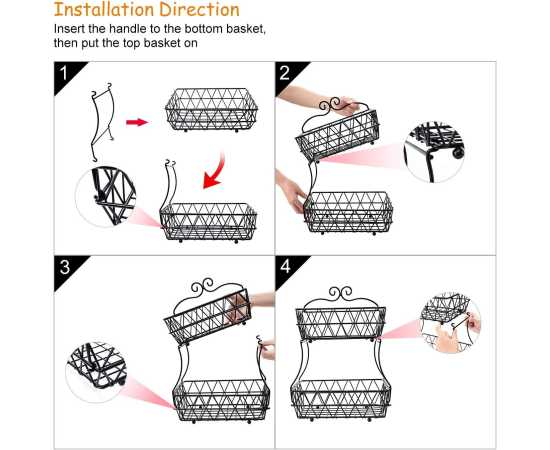 Installation Direction

Insert the handle to the bottom basket, then put the top basket on

1

2

3

4