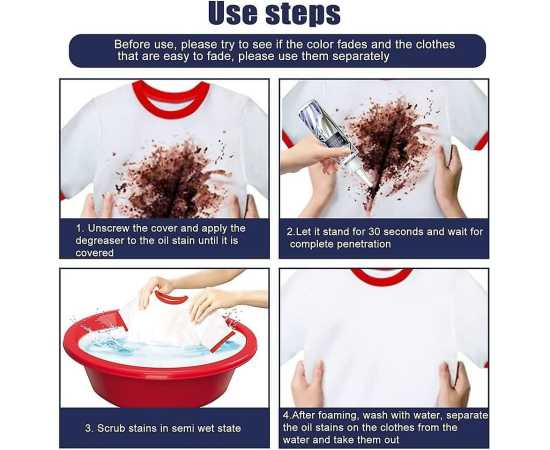 Use steps

Before use, please try to see if the color fades and the clothes that are easy to fade, please use them separately

1. Unscrew the cover and apply the degreaser to the oil stain until it is covered

2.Let it stand for 30 seconds and wait for complete penetration

3. Scrub stains in semi wet state

4.After foaming, wash with water, separate the oil stains on the clothes from the water and take them out