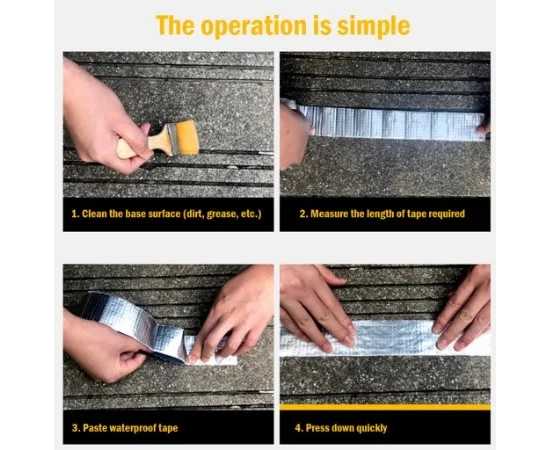 The operation is simple

1. Clean the base surface (dirt, grease, etc.)

2. Measure the length of tape required

3. Paste waterproof tape

4. Press down quickly