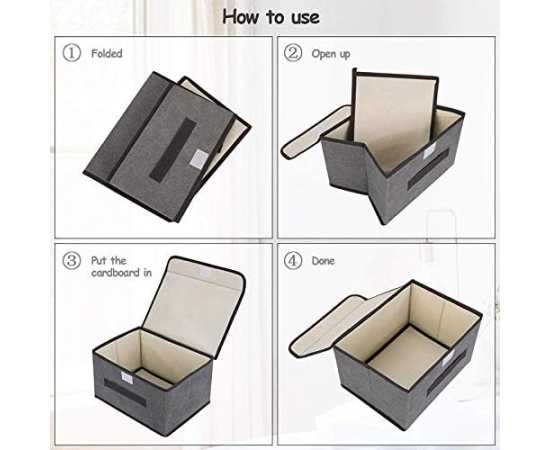 How to use

① Folded

② Open up

③ Put the cardboard in

④ Done