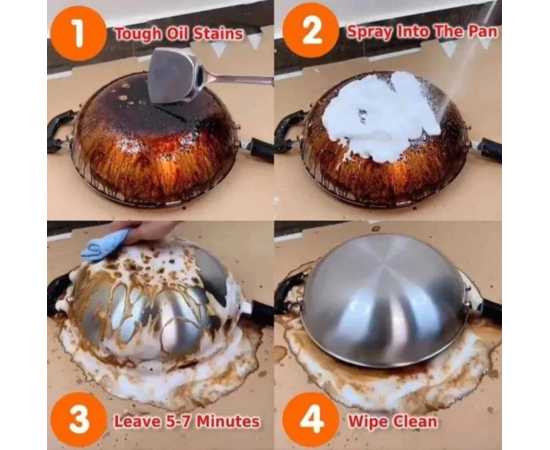 1 Tough Oil Stains

2 Spray Into The Pan

3 Leave 5-7 Minutes

4 Wipe Clean