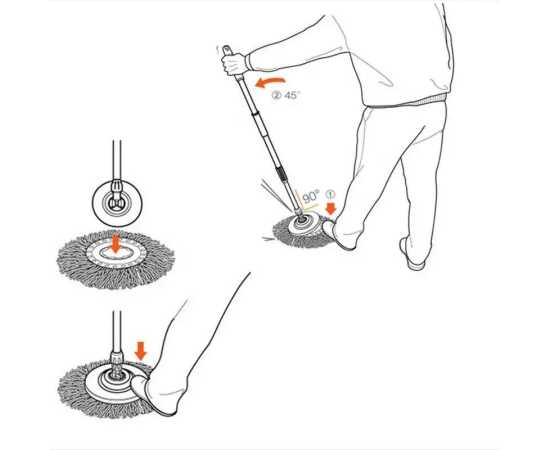 ② 45°

90°

①