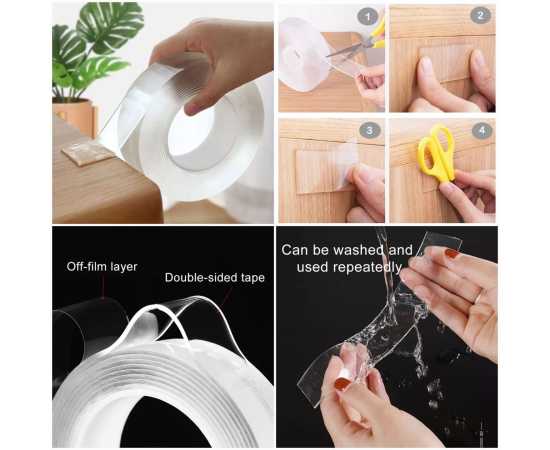 1
2
3
4

Off-film layer

Double-sided tape

Can be washed and used repeatedly