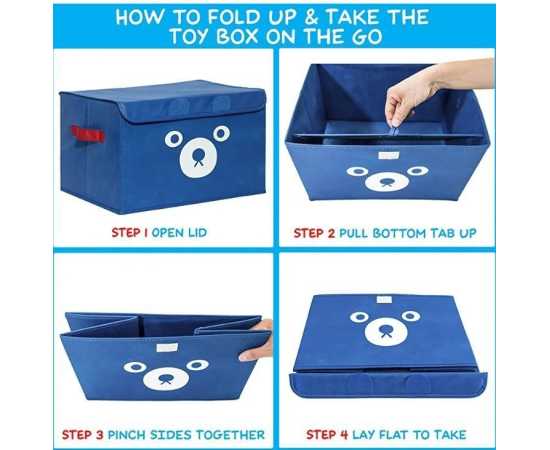 HOW TO FOLD UP & TAKE THE TOY BOX ON THE GO

STEP 1 OPEN LID

STEP 2 PULL BOTTOM TAB UP

STEP 3 PINCH SIDES TOGETHER

STEP 4 LAY FLAT TO TAKE