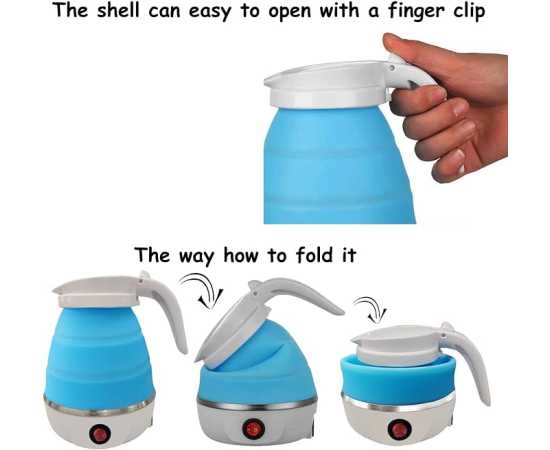 The shell can easy to open with a finger clip

The way how to fold it