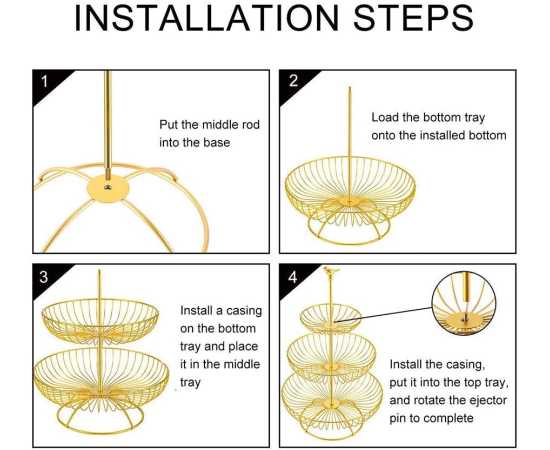 INSTALLATION STEPS

1

Put the middle rod into the base

2

Load the bottom tray onto the installed bottom

3

Install a casing on the bottom tray and place it in the middle tray

4

Install the casing, put it into the top tray, and rotate the ejector pin to complete