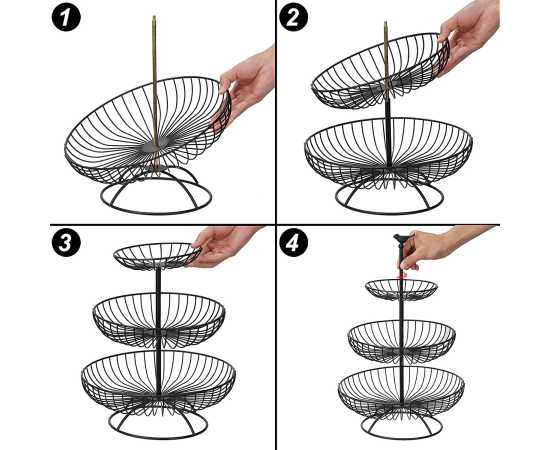 1

2

3

4