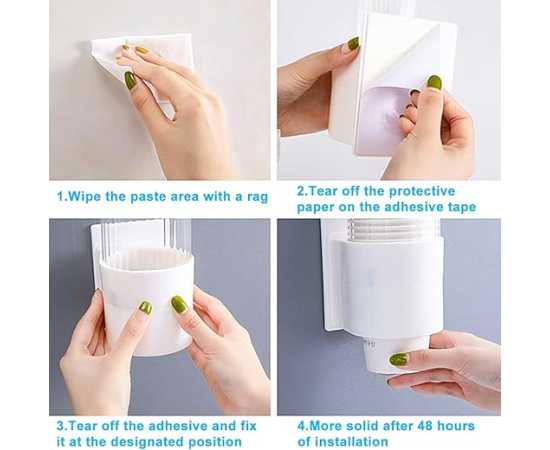 1.Wipe the paste area with a rag

2.Tear off the protective paper on the adhesive tape

3.Tear off the adhesive and fix it at the designated position

4.More solid after 48 hours of installation