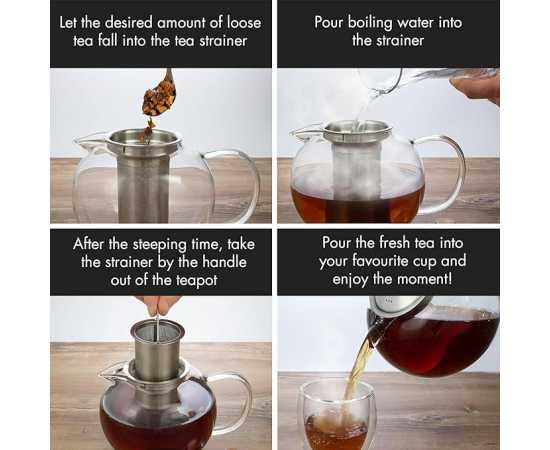 Let the desired amount of loose tea fall into the tea strainer

Pour boiling water into the strainer

After the steeping time, take the strainer by the handle out of the teapot

Pour the fresh tea into your favourite cup and enjoy the moment!