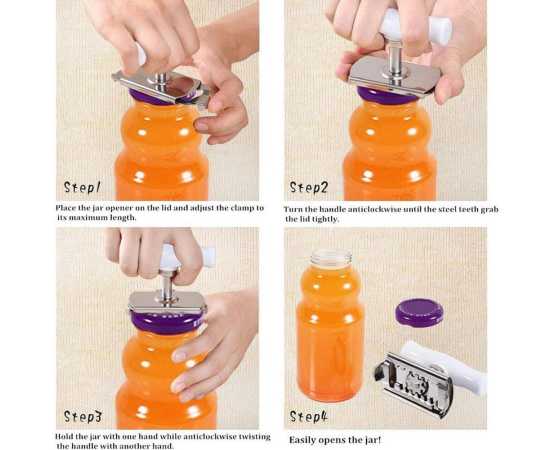 Step1

Place the jar opener on the lid and adjust the clamp to its maximum length.

Step2

Turn the handle anticlockwise until the steel teeth grab the lid tightly.

Step3

Hold the jar with one hand while anticlockwise twisting the handle with another hand.

Step4

Easily opens the jar!