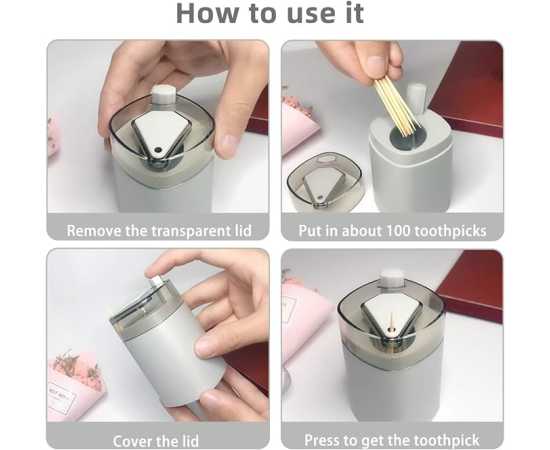 How to use it

Remove the transparent lid

Put in about 100 toothpicks

Cover the lid

Press to get the toothpick