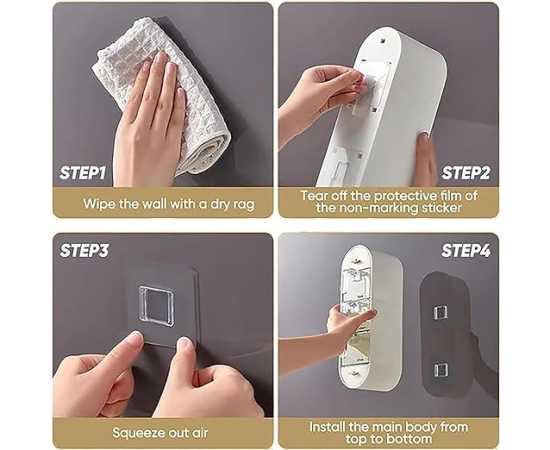 STEP1

Wipe the wall with a dry rag

STEP2

Tear off the protective film of the non-marking sticker

STEP3

Squeeze out air

STEP4

Install the main body from top to bottom