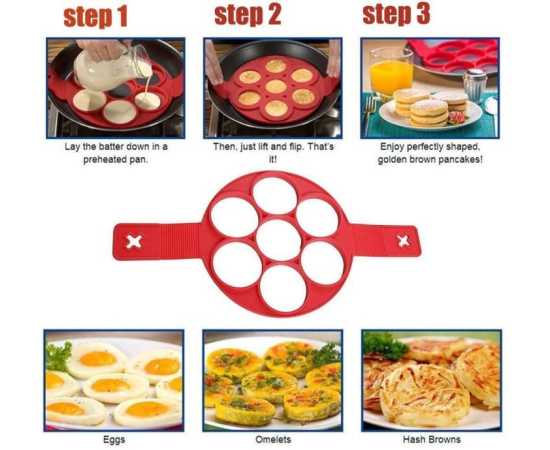 step 1

Lay the batter down in a preheated pan.

step 2

Then, just lift and flip. That's it!

step 3

Enjoy perfectly shaped, golden brown pancakes!

Eggs

Omelets

Hash Browns