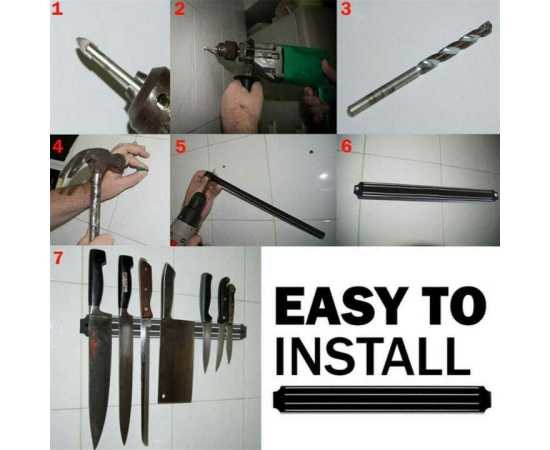 1
2
3
4
5
6
7
EASY TO
INSTALL