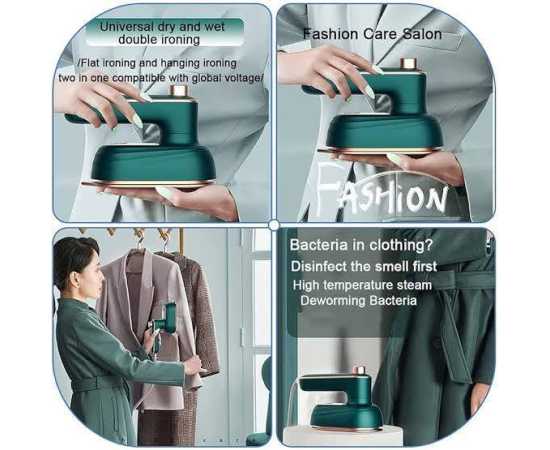 Universal dry and wet double ironing

/Flat ironing and hanging ironing two in one compatible with global voltage/

Fashion Care Salon

FASHION

Bacteria in clothing?

Disinfect the smell first

High temperature steam Deworming Bacteria