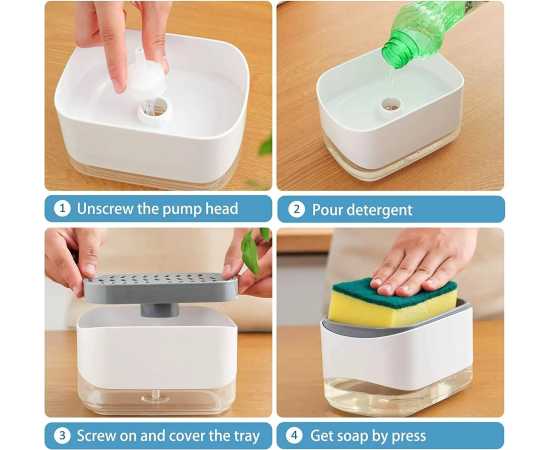 1 Unscrew the pump head

2 Pour detergent

3 Screw on and cover the tray

4 Get soap by press