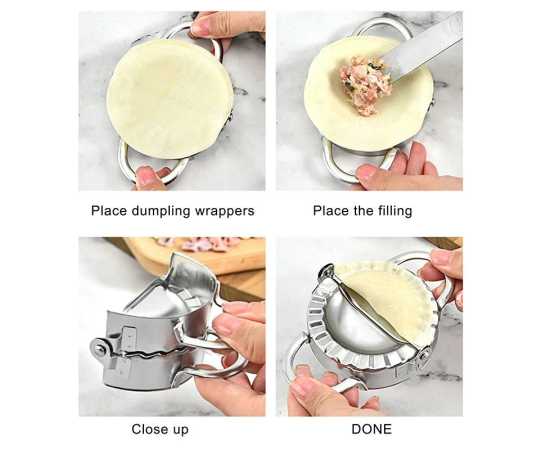 Place dumpling wrappers

Place the filling

Close up

DONE