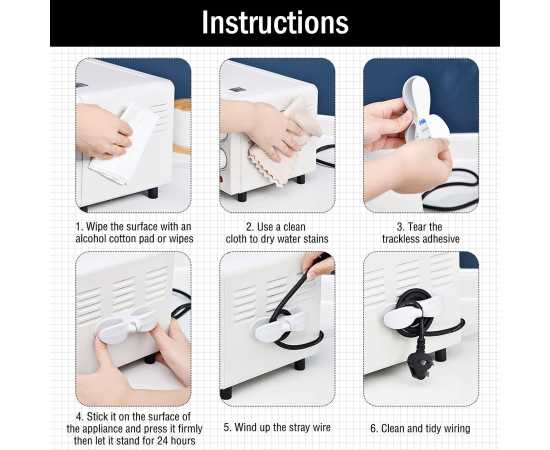 Instructions

1. Wipe the surface with an alcohol cotton pad or wipes

2. Use a clean cloth to dry water stains

3. Tear the trackless adhesive

4. Stick it on the surface of the appliance and press it firmly then let it stand for 24 hours

5. Wind up the stray wire

6. Clean and tidy wiring