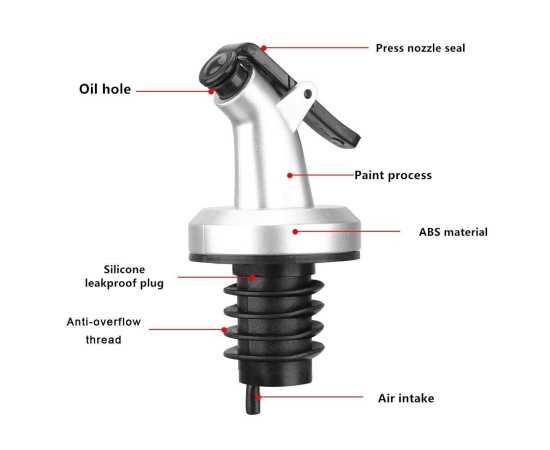 Press nozzle seal

Oil hole

Paint process

ABS material

Silicone leakproof plug

Anti-overflow thread

Air intake