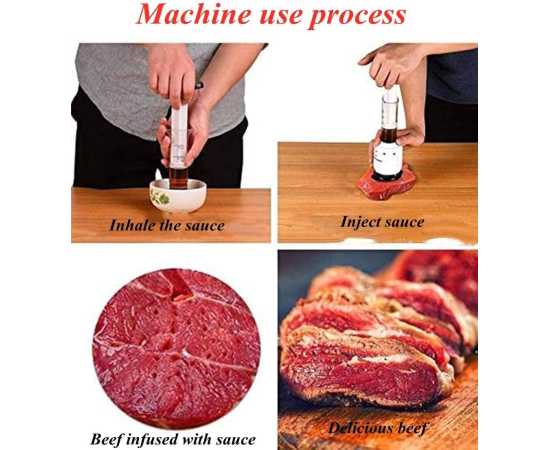 Machine use process

Inhale the sauce

Inject sauce

Beef infused with sauce

Delicious beef