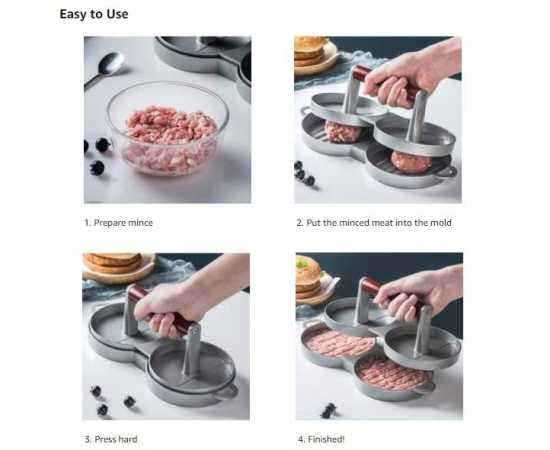 Easy to Use

1. Prepare mince

2. Put the minced meat into the mold

3. Press hard

4. Finished!