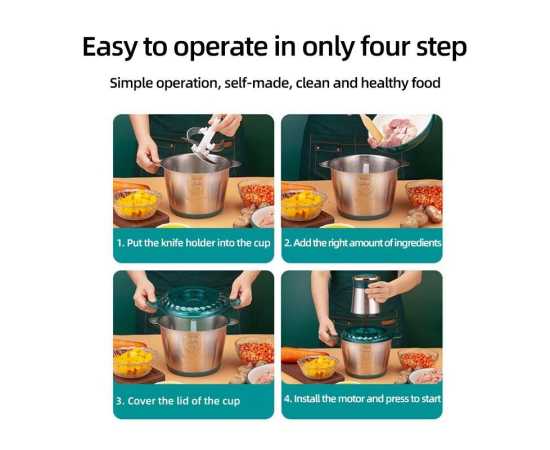 Easy to operate in only four step

Simple operation, self-made, clean and healthy food

1. Put the knife holder into the cup

2. Add the right amount of ingredients

3. Cover the lid of the cup

4. Install the motor and press to start