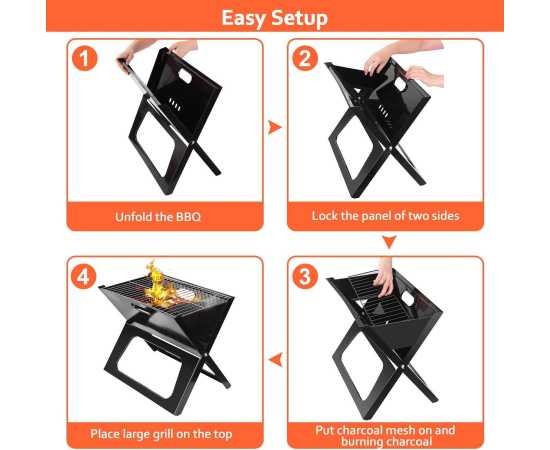 Easy Setup

1

Unfold the BBQ

2

Lock the panel of two sides

3

Put charcoal mesh on and burning charcoal

4

Place large grill on the top