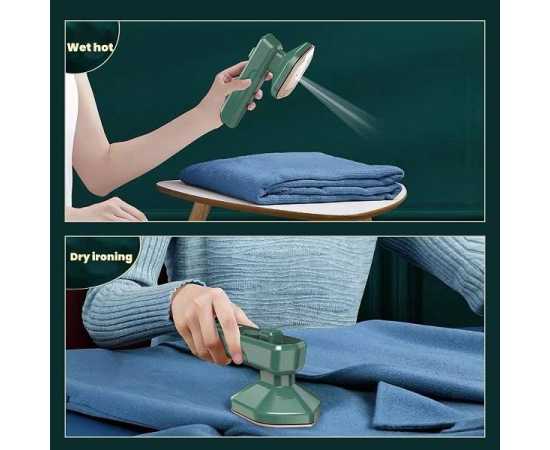 Wet hot

Dry ironing