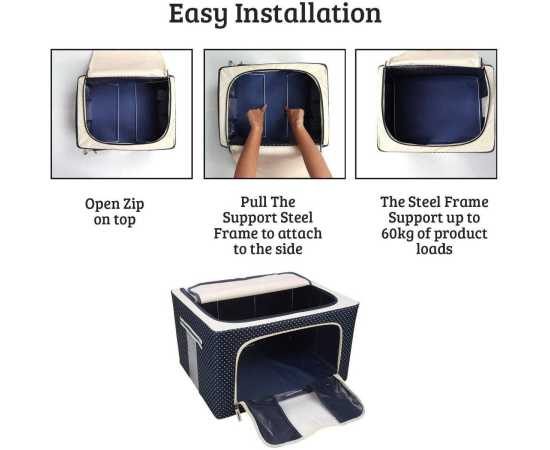 Easy Installation

Open Zip on top

Pull The Support Steel Frame to attach to the side

The Steel Frame Support up to 60kg of product loads