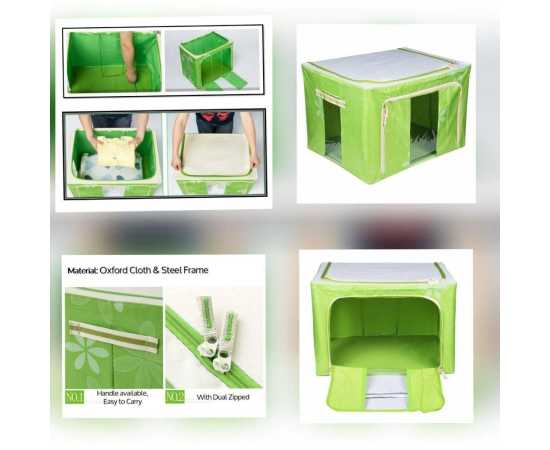 Material: Oxford Cloth & Steel Frame

NO.1 Handle available, Easy to Carry

NO.2 With Dual Zipped