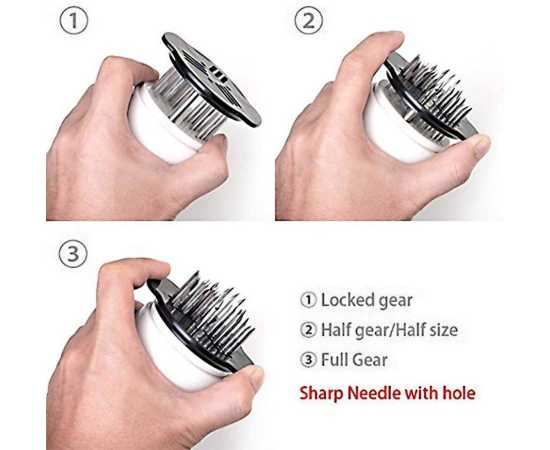 ①

②

③

① Locked gear

② Half gear/Half size

③ Full Gear

Sharp Needle with hole