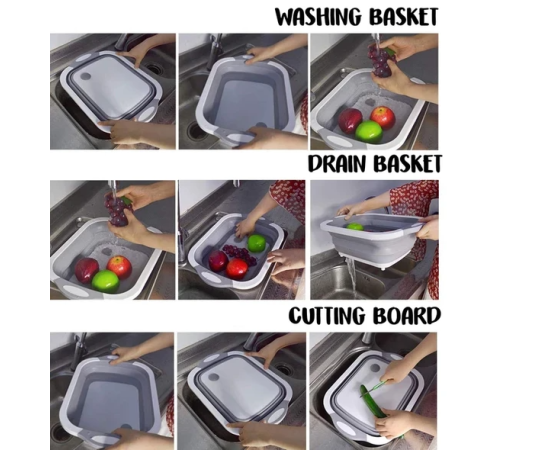 WASHING BASKET

DRAIN BASKET

CUTTING BOARD