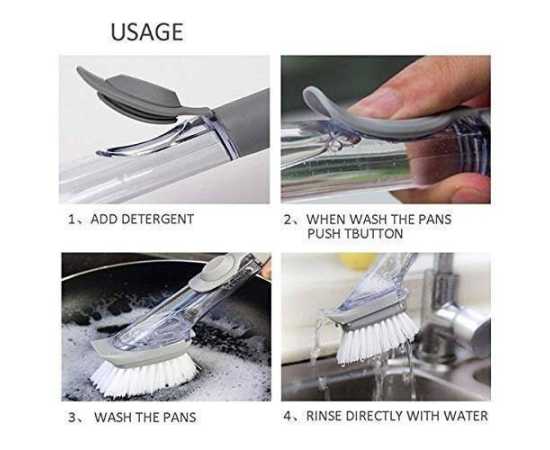 USAGE

1、ADD DETERGENT

2、WHEN WASH THE PANS PUSH TBUTTON

3、WASH THE PANS

4、RINSE DIRECTLY WITH WATER