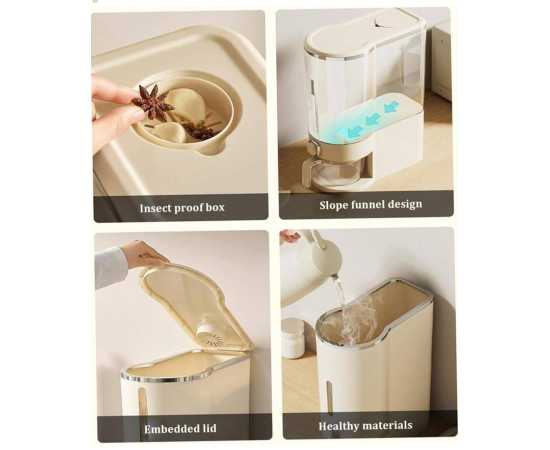 Insect proof box

Slope funnel design

Embedded lid

Healthy materials