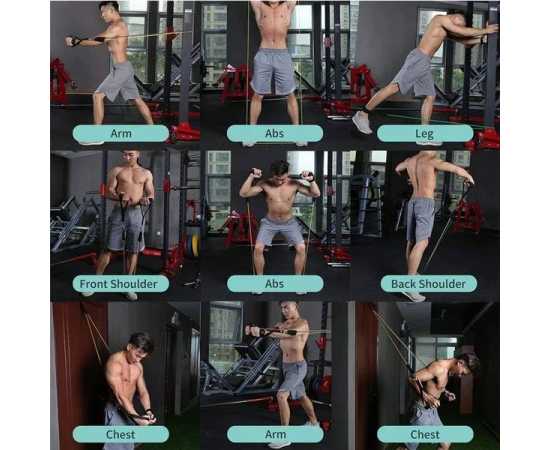 Arm

Abs

Leg

Front Shoulder

Abs

Back Shoulder

Chest

Arm

Chest