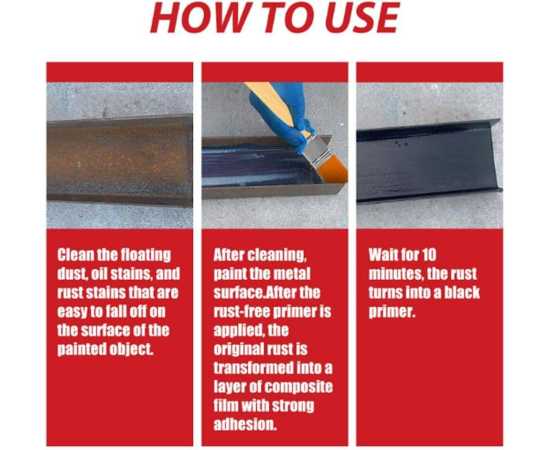 HOW TO USE

Clean the floating dust, oil stains, and rust stains that are easy to fall off on the surface of the painted object.

After cleaning, paint the metal surface.After the rust-free primer is applied, the original rust is transformed into a layer of composite film with strong adhesion.

Wait for 10 minutes, the rust turns into a black primer.